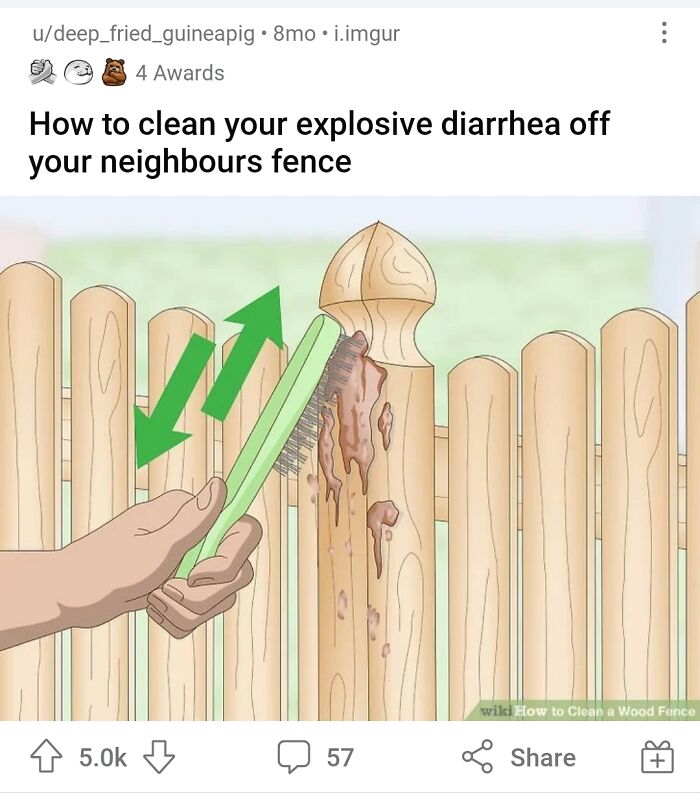 u/deep_fried_guineapig • 8mo • i.imgur

4 Awards

How to clean your explosive diarrhea off your neighbours fence

wiki How to Clean a Wood Fence

5.0k

57

Share