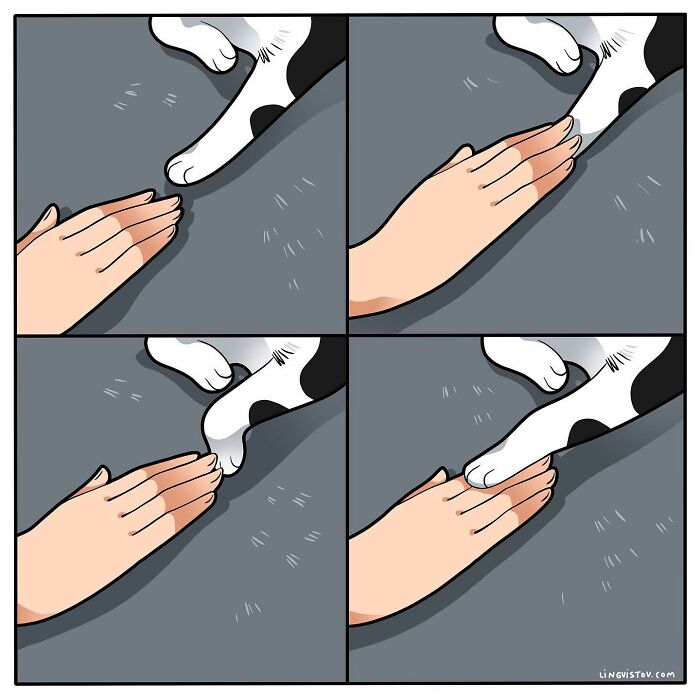 LINGVISTOV.COM