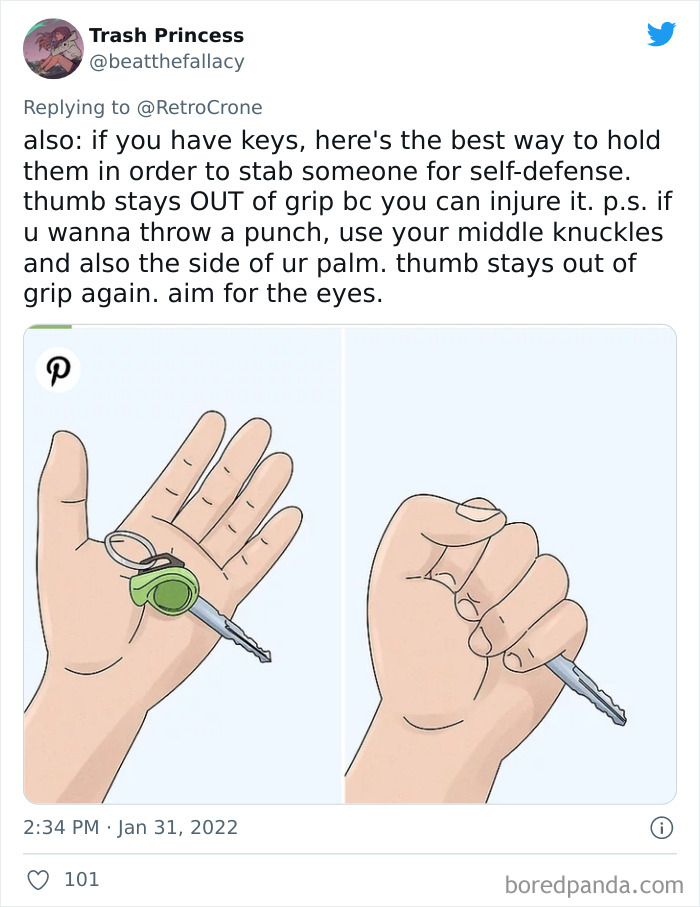 Trash Princess
@beatthefallacy

Replying to @RetroCrone

also: if you have keys, here's the best way to hold them in order to stab someone for self-defense. thumb stays OUT of grip bc you can injure it. p.s. if u wanna throw a punch, use your middle knuckles and also the side of ur palm. thumb stays out of grip again. aim for the eyes.

2:34 PM · Jan 31, 2022

101

boredpanda.com