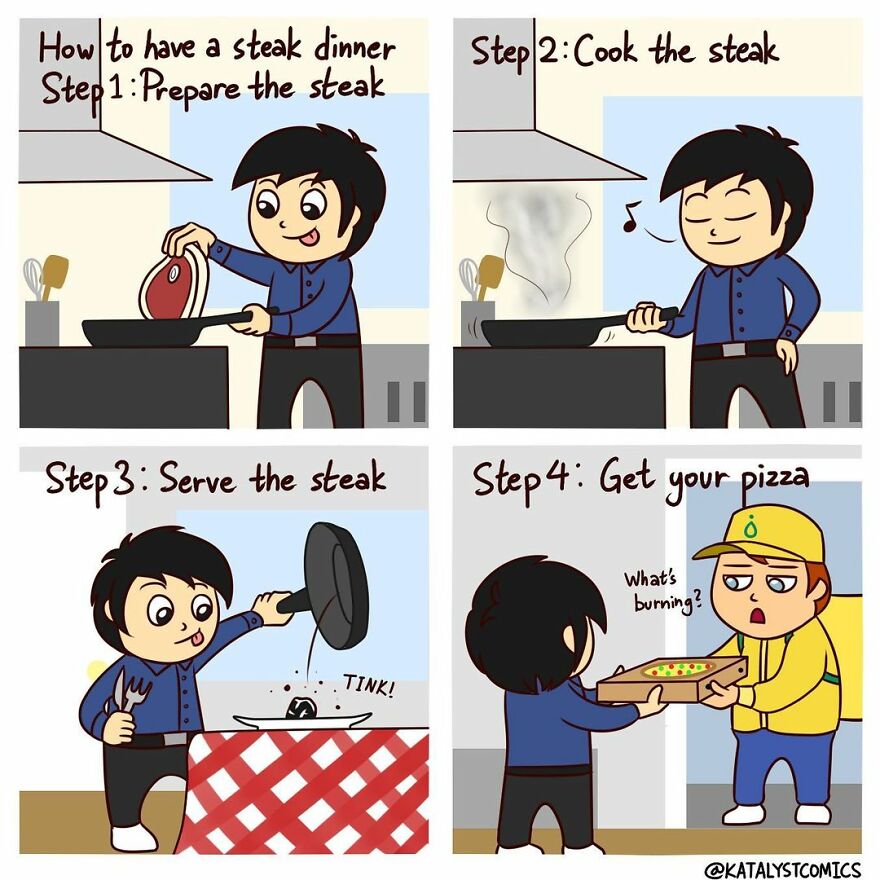 How to have a steak dinner
Step 1: Prepare the steak

Step 2: Cook the steak

Step 3: Serve the steak

TINK!

Step 4: Get your pizza

What's burning?

@KATALYSTCOMICS