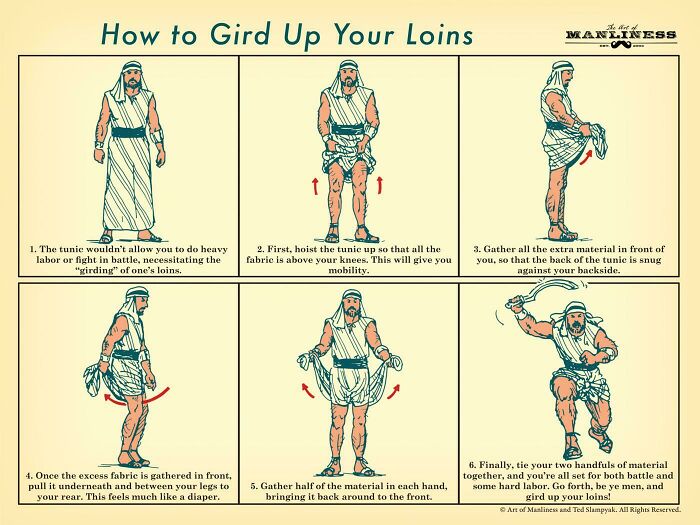 How to Gird Up Your Loins

The Art of MANLINESS EST. 2008

1. The tunic wouldn't allow you to do heavy labor or fight in battle, necessitating the "girding" of one's loins.

2. First, hoist the tunic up so that all the fabric is above your knees. This will give you mobility.

3. Gather all the extra material in front of you, so that the back of the tunic is snug against your backside.

4. Once the excess fabric is gathered in front, pull it underneath and between your legs to your rear. This feels much like a diaper.

5. Gather half of the material in each hand, bringing it back around to the front.

6. Finally, tie your two handfuls of material together, and you're all set for both battle and some hard labor. Go forth, be ye men, and gird up your loins!

© Art of Manliness and Ted Slampyak. All Rights Reserved.