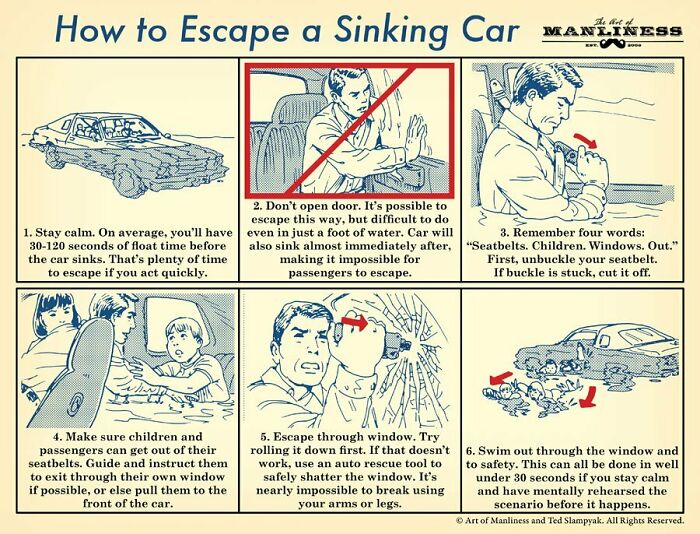 How to Escape a Sinking Car

The Art of
MANLINESS
EST. 2008

1. Stay calm. On average, you'll have 30-120 seconds of float time before the car sinks. That's plenty of time to escape if you act quickly.

2. Don't open door. It's possible to escape this way, but difficult to do even in just a foot of water. Car will also sink almost immediately after, making it impossible for passengers to escape.

3. Remember four words: "Seatbelts. Children. Windows. Out." First, unbuckle your seatbelt. If buckle is stuck, cut it off.

4. Make sure children and passengers can get out of their seatbelts. Guide and instruct them to exit through their own window if possible, or else pull them to the front of the car.

5. Escape through window. Try rolling it down first. If that doesn't work, use an auto rescue tool to safely shatter the window. It's nearly impossible to break using your arms or legs.

6. Swim out through the window and to safety. This can all be done in well under 30 seconds if you stay calm and have mentally rehearsed the scenario before it happens.

© Art of Manliness and Ted Slampyak. All Rights Reserved.