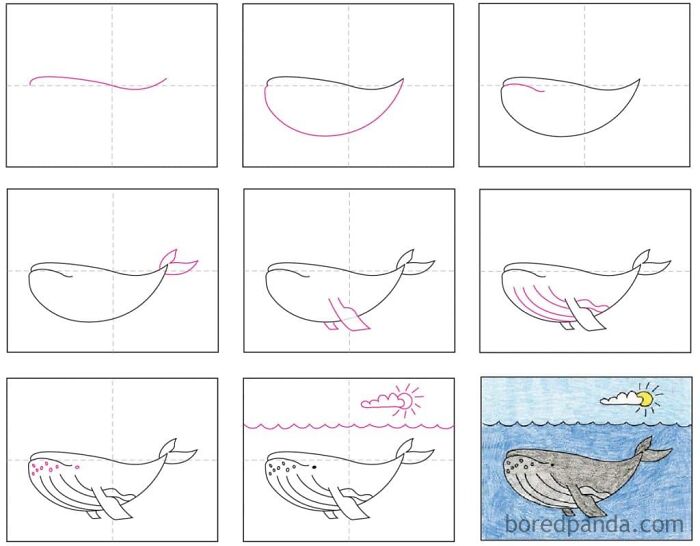 boredpanda.com