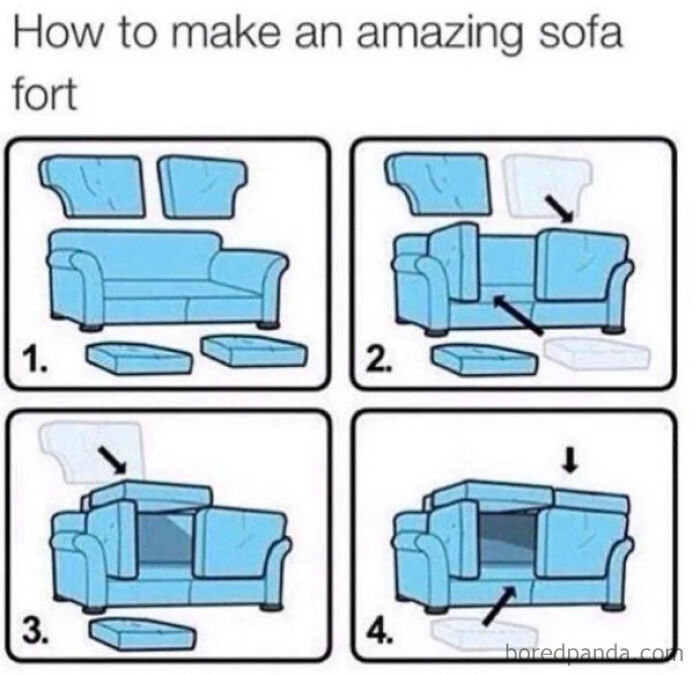 How to make an amazing sofa fort

1.

2.

3.

4.

boredpanda.com