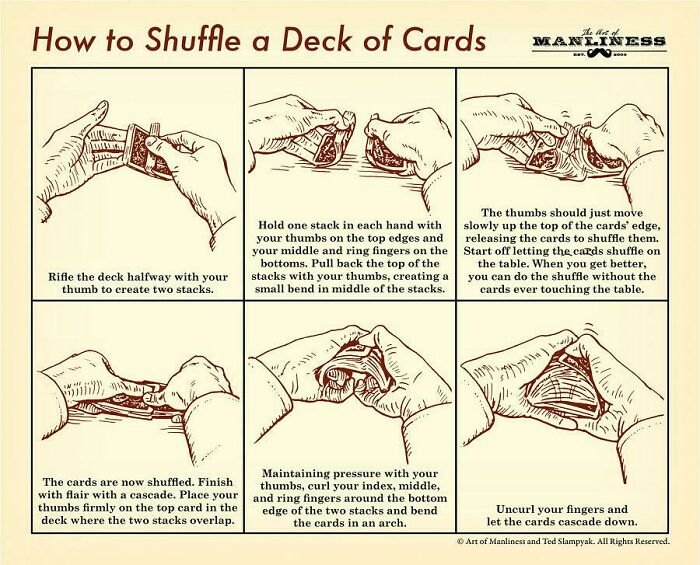 How to Shuffle a Deck of Cards

The Art of MANLINESS EST. 2008

Rifle the deck halfway with your thumb to create two stacks.

Hold one stack in each hand with your thumbs on the top edges and your middle and ring fingers on the bottoms. Pull back the top of the stacks with your thumbs, creating a small bend in middle of the stacks.

The thumbs should just move slowly up the top of the cards' edge, releasing the cards to shuffle them. Start off letting the cards shuffle on the table. When you get better, you can do the shuffle without the cards ever touching the table.

The cards are now shuffled. Finish with flair with a cascade. Place your thumbs firmly on the top card in the deck where the two stacks overlap.

Maintaining pressure with your thumbs, curl your index, middle, and ring fingers around the bottom edge of the two stacks and bend the cards in an arch.

Uncurl your fingers and let the cards cascade down.

© Art of Manliness and Ted Slampyak. All Rights Reserved.