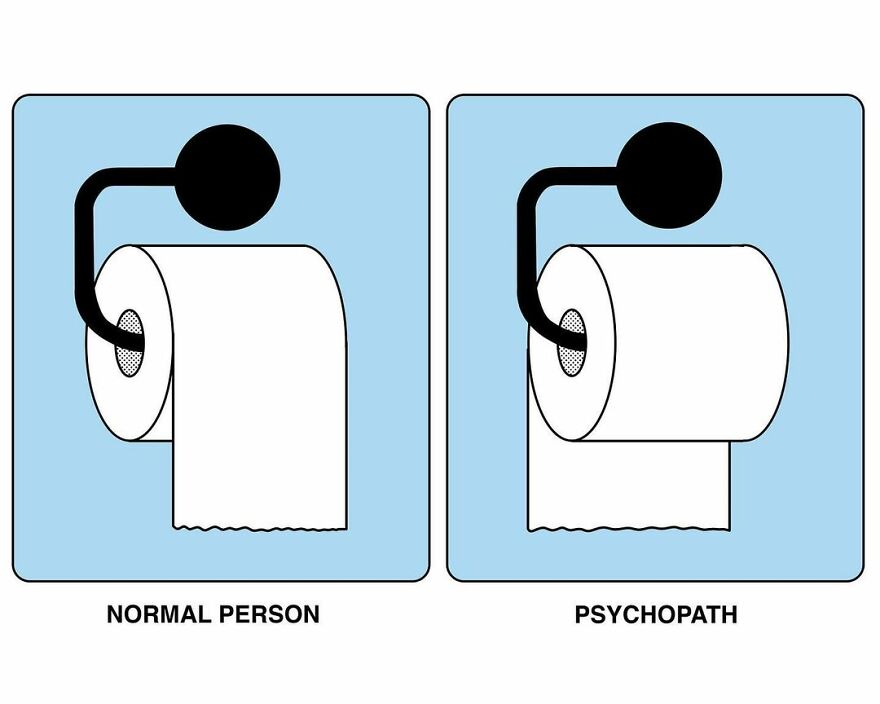 NORMAL PERSON

PSYCHOPATH