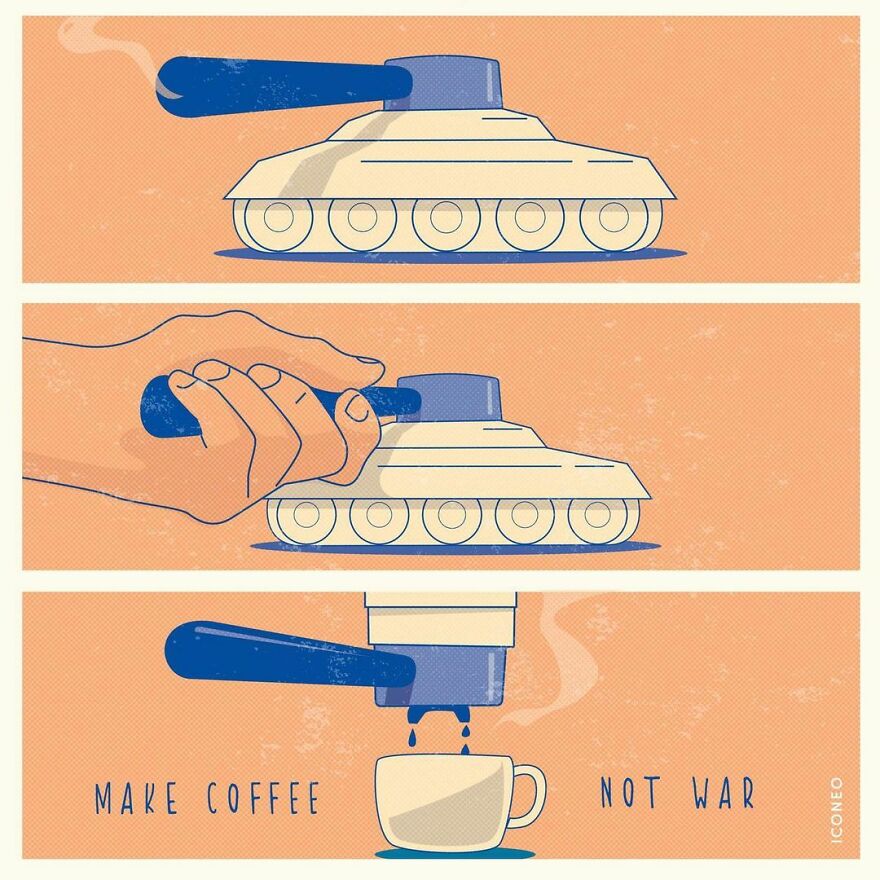 MAKE COFFEE NOT WAR

ICONEO