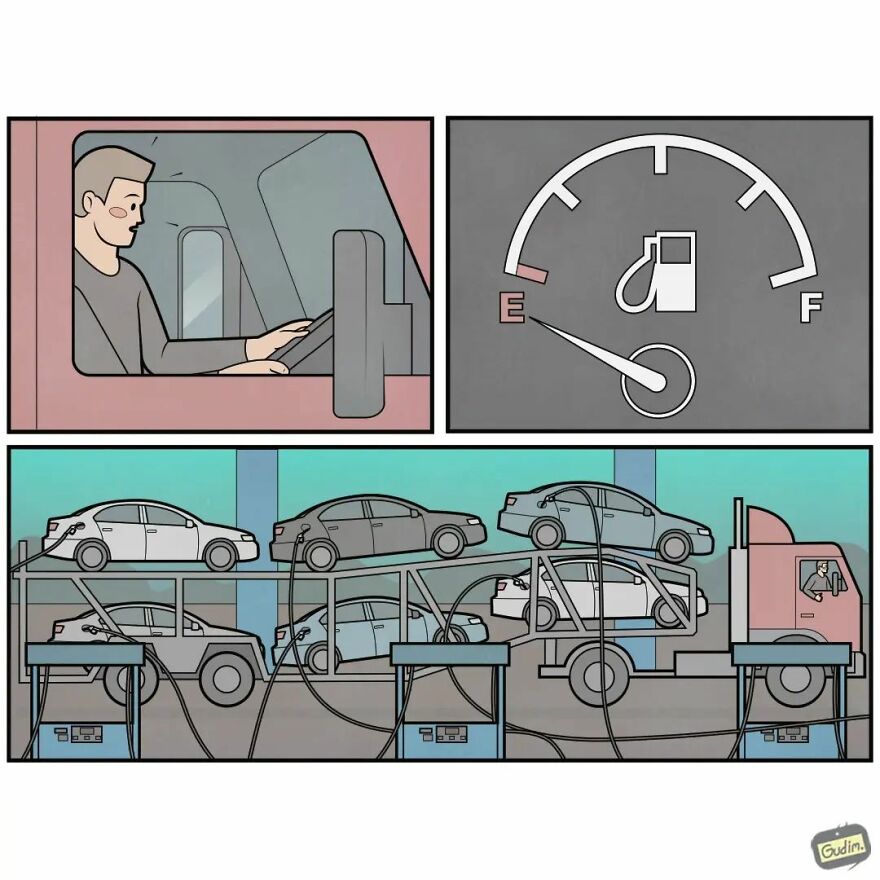 E
F
Gudim.