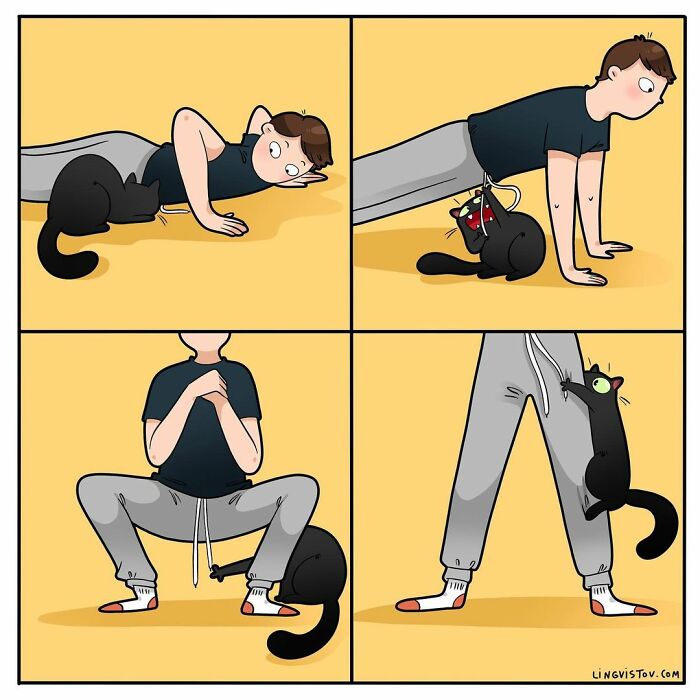 LINGVISTOV.COM