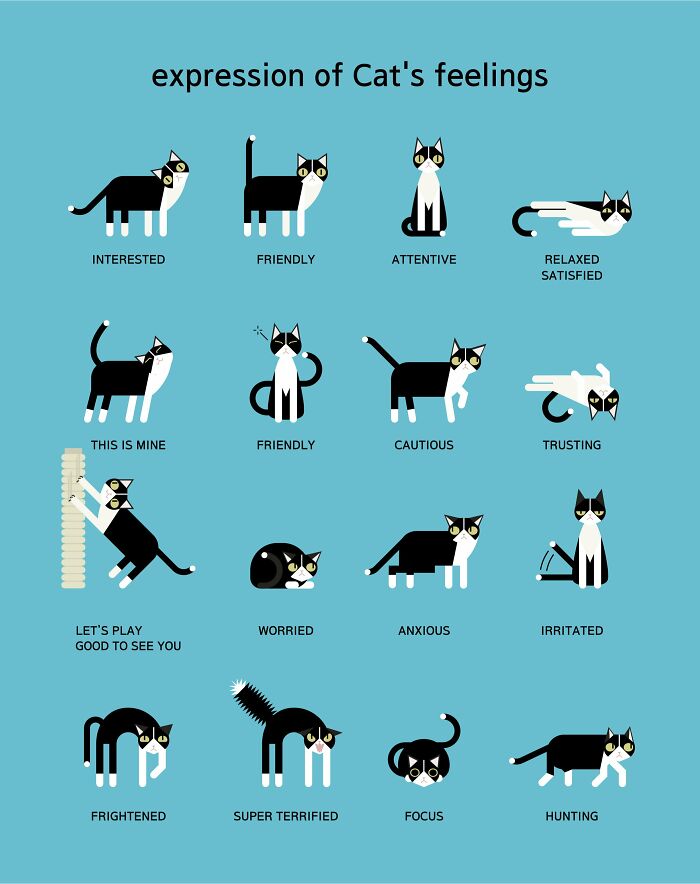 expression of Cat's feelings

INTERESTED

FRIENDLY

ATTENTIVE

RELAXED
SATISFIED

THIS IS MINE

FRIENDLY

CAUTIOUS

TRUSTING

LET'S PLAY
GOOD TO SEE YOU

WORRIED

ANXIOUS

IRRITATED

FRIGHTENED

SUPER TERRIFIED

FOCUS

HUNTING