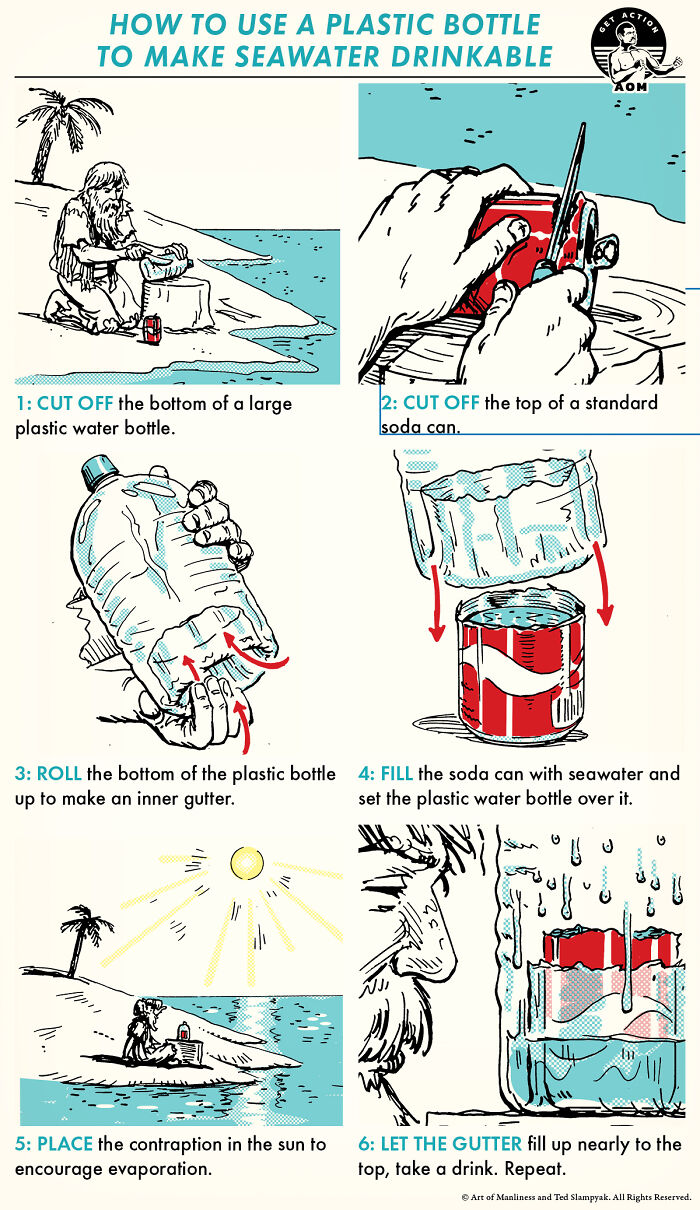 HOW TO USE A PLASTIC BOTTLE TO MAKE SEAWATER DRINKABLE

GET ACTION
AOM

1: CUT OFF the bottom of a large plastic water bottle.

2: CUT OFF the top of a standard soda can.

3: ROLL the bottom of the plastic bottle up to make an inner gutter.

4: FILL the soda can with seawater and set the plastic water bottle over it.

5: PLACE the contraption in the sun to encourage evaporation.

6: LET THE GUTTER fill up nearly to the top, take a drink. Repeat.

© Art of Manliness and Ted Slampyak. All Rights Reserved.