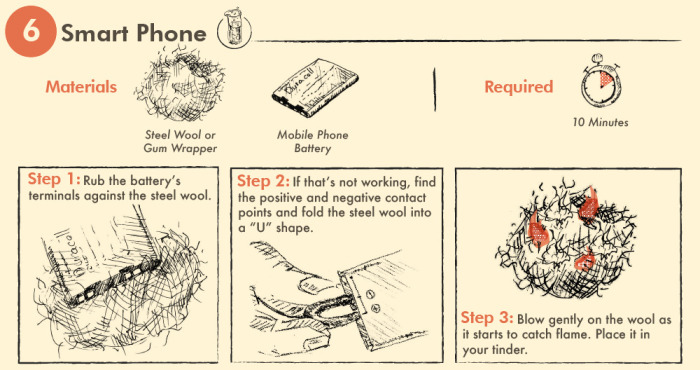 6 Smart Phone

Materials

Steel Wool or Gum Wrapper

Duracell

Mobile Phone Battery

Required

10 Minutes

Step 1: Rub the battery's terminals against the steel wool.

Duracell

Step 2: If that's not working, find the positive and negative contact points and fold the steel wool into a "U" shape.

Step 3: Blow gently on the wool as it starts to catch flame. Place it in your tinder.