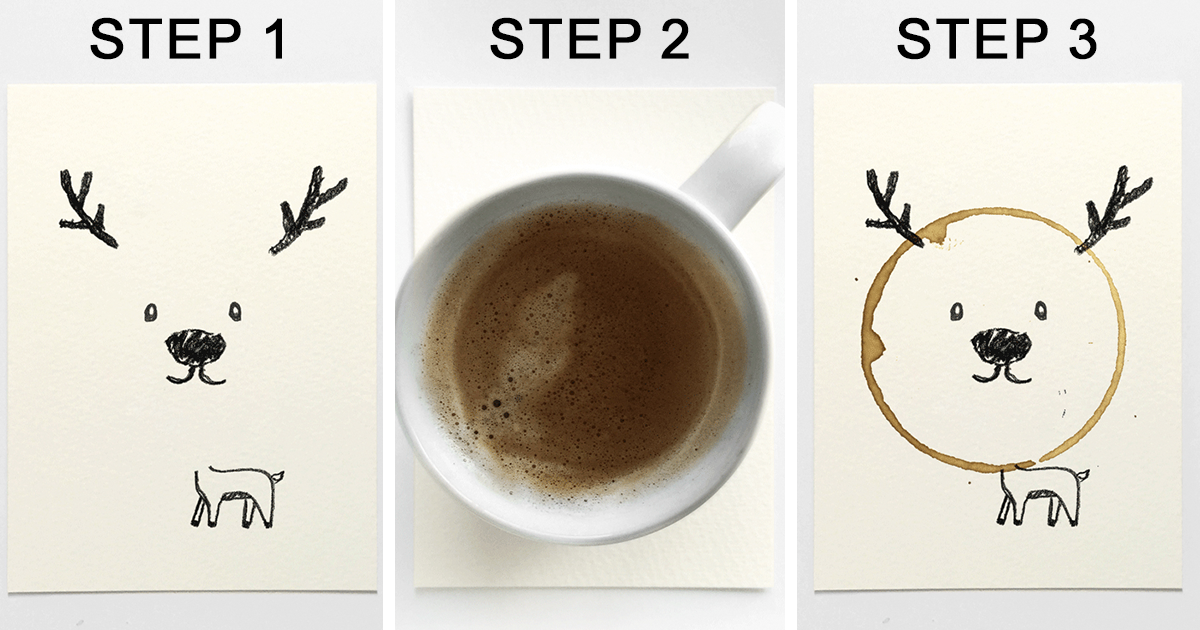 STEP 1

STEP 2

STEP 3